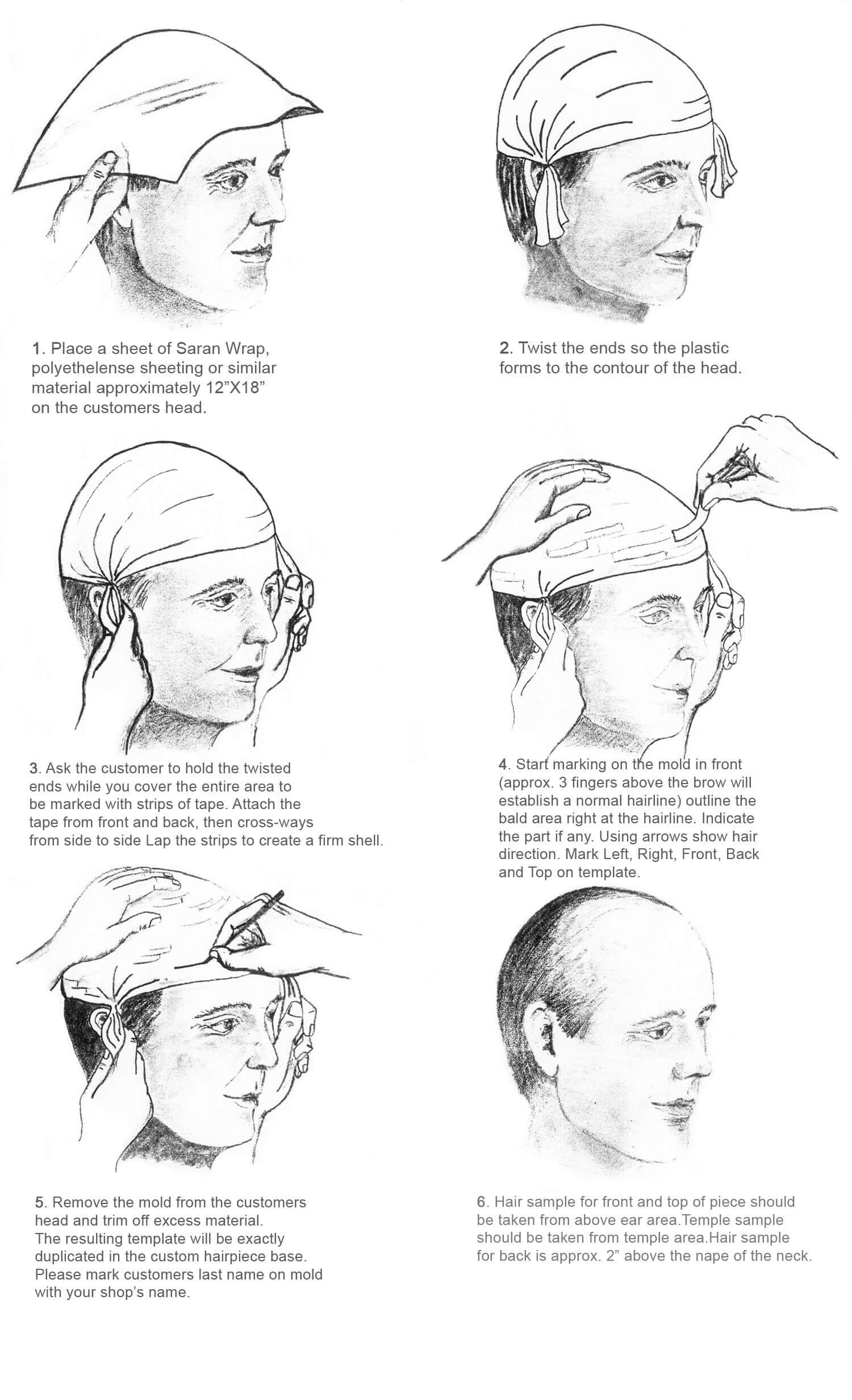 1. Place a sheet of Saran Wrap, polyethelense sheeting or similar material approximately 12”X18” on the customers head.

2. Twist the ends so the plastic forms to the contour of the head.

3. Ask the customer to hold the twisted ends while you cover the entire area to be marked with strips of tape. Attach the tape from front and back, then cross-ways from side to side Lap the strips to create a firm shell.

4. Start marking on the mold in front (approx. 3 fingers above the brow will establish a normal hairline) outline the bald area right at the hairline. Indicate the part if any. Using arrows show hair direction. Mark Left, Right, Front, Back and Top on template.

5. Remove the mold from the customers head and trim off excess material. The resulting template will be exactly duplicated in the custom hairpiece base. Please mark customers last name on mold with your shop’s name.

6. Hair sample for front and top of piece should be taken from above ear area.Temple sample should be taken from temple area.Hair sample for back is approx. 2” above the nape of the neck.